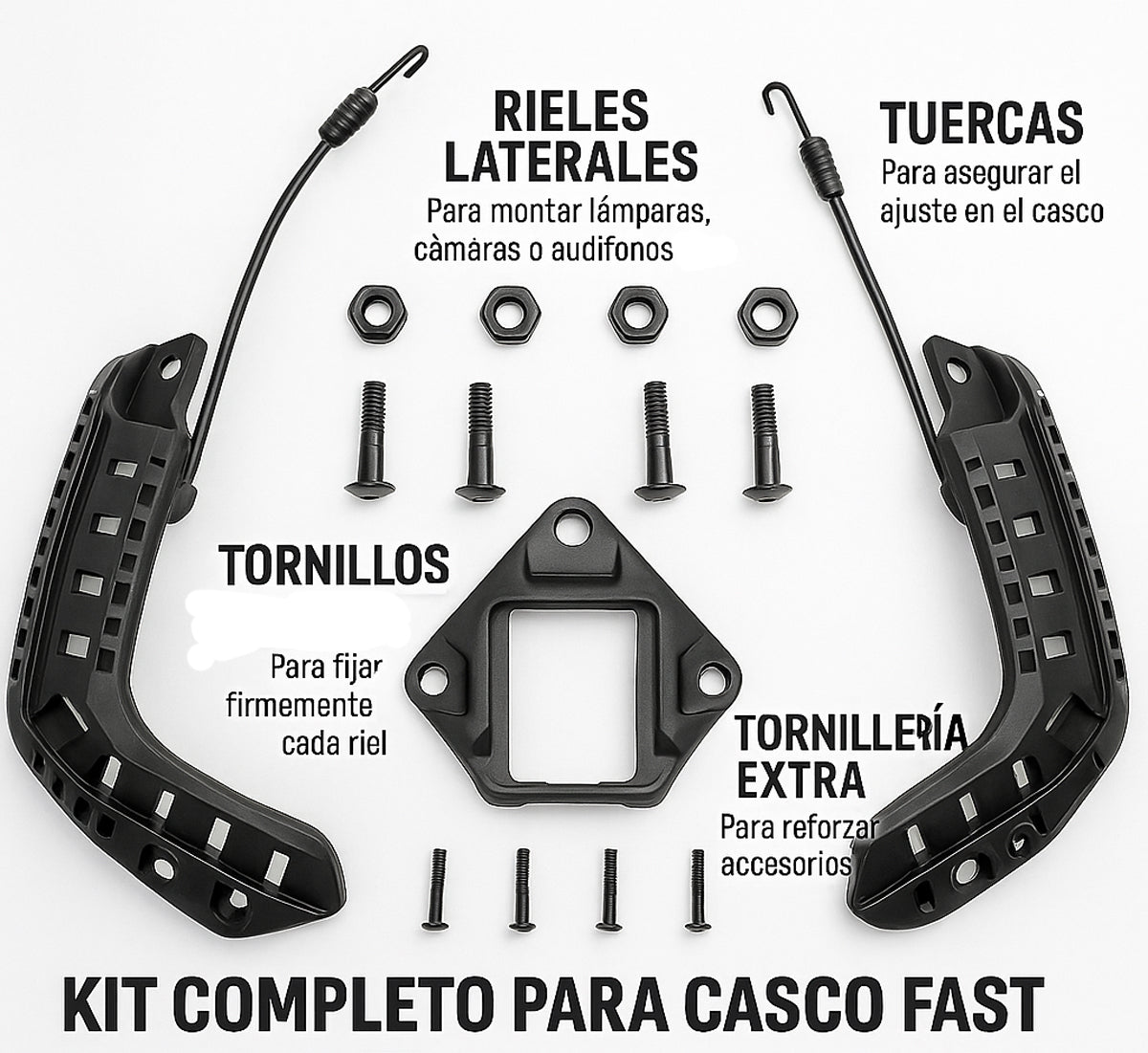 RIELES LATERALES
Para montar lámparas, càmaras o audifonos

TUERCAS
Para asegurar el ajuste en el casco

TORNILLOS

Para fijar firmemente cada riel

TORNILLERÍA EXTRA
Para reforzar accesorios

KIT COMPLETO PARA CASCO FAST